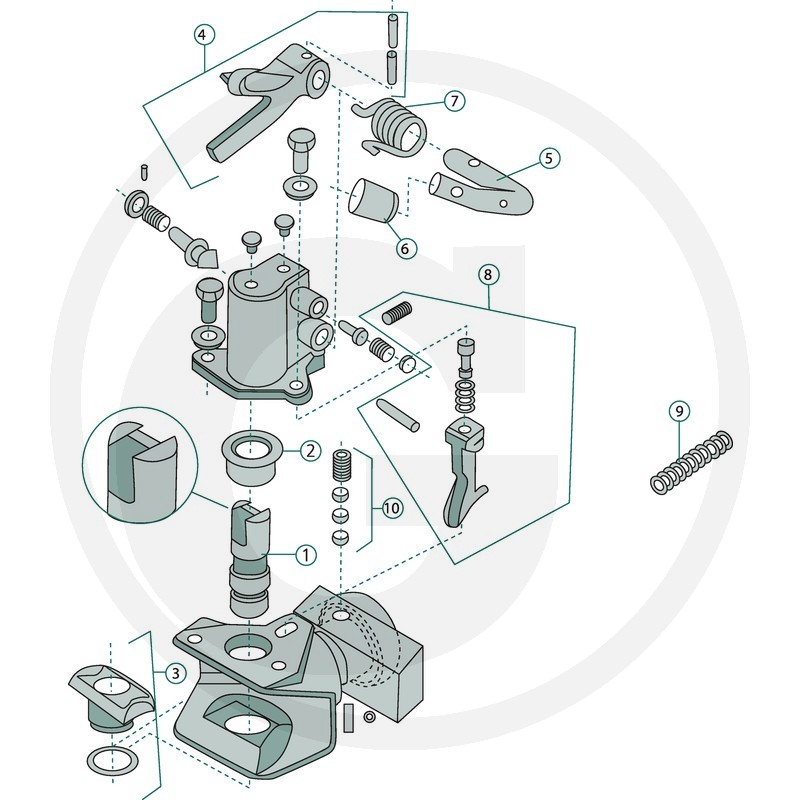 4
7
5
6
8
9
2
10
1
3