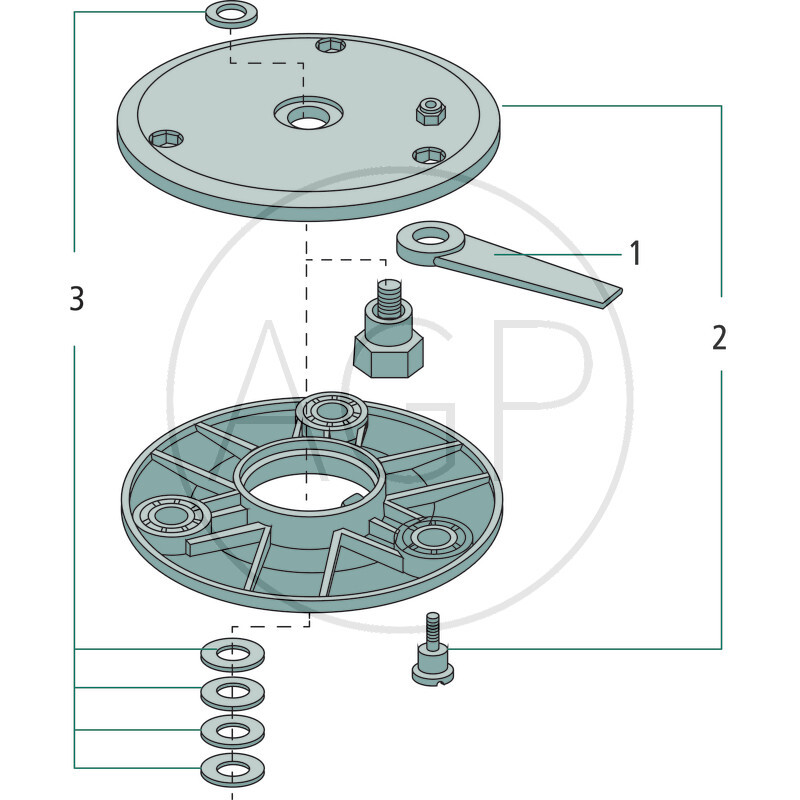 3

1

2

AGP