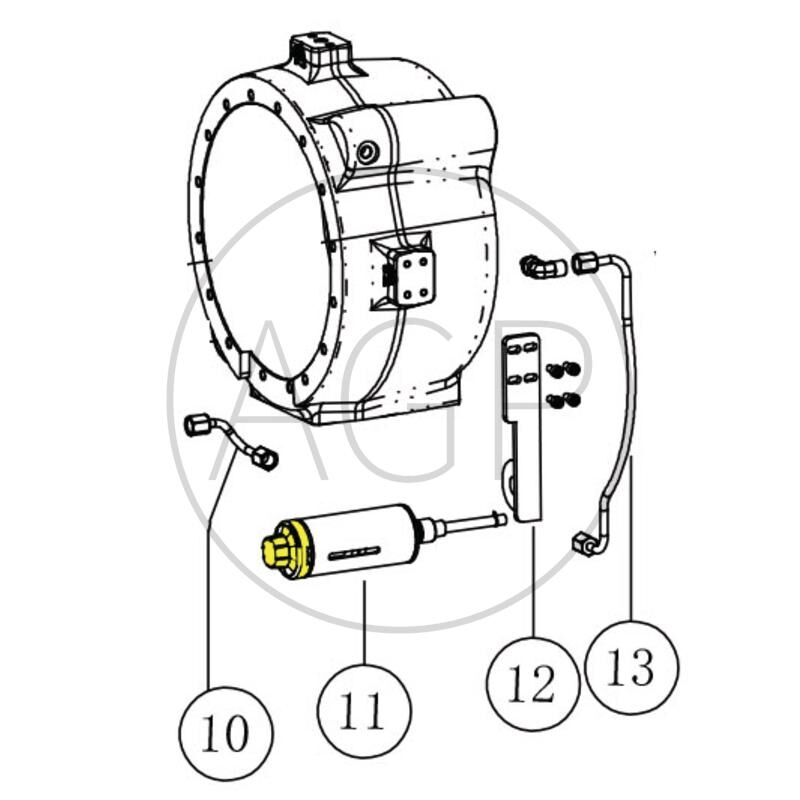 AGP

10

11

12

13