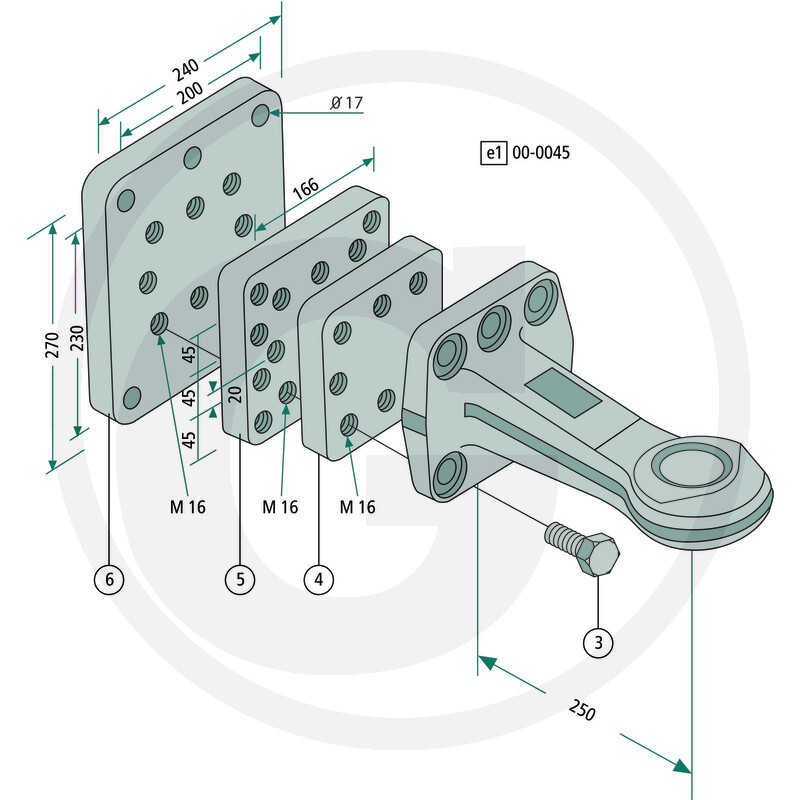 240
200
Ø 17
e1 00-0045
166
270
230
45
45
45
20
M 16
M 16
M 16
6
5
4
3
250