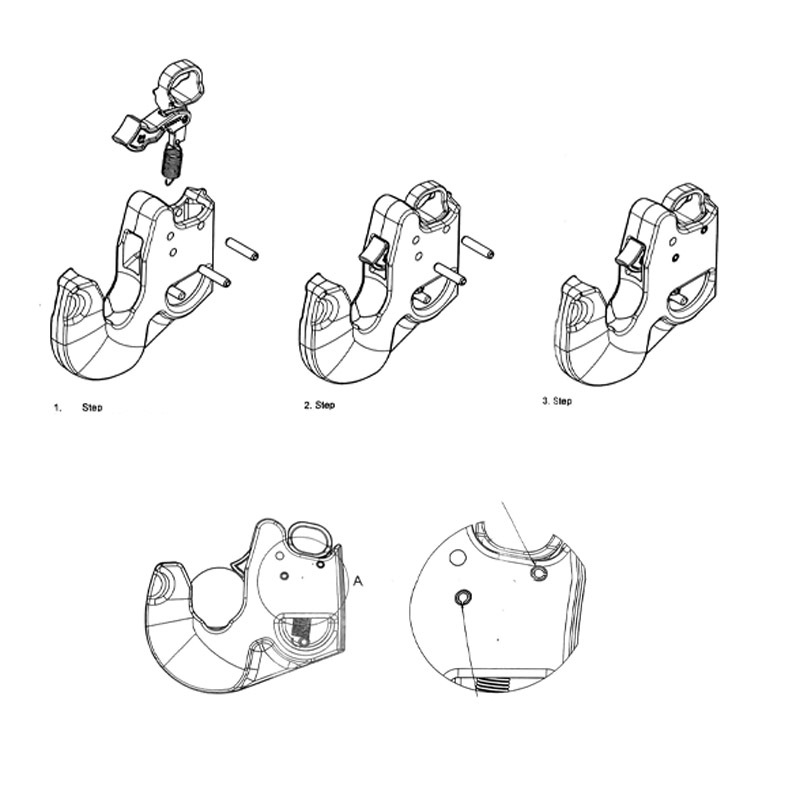 1. Step

2. Step

3. Step

A